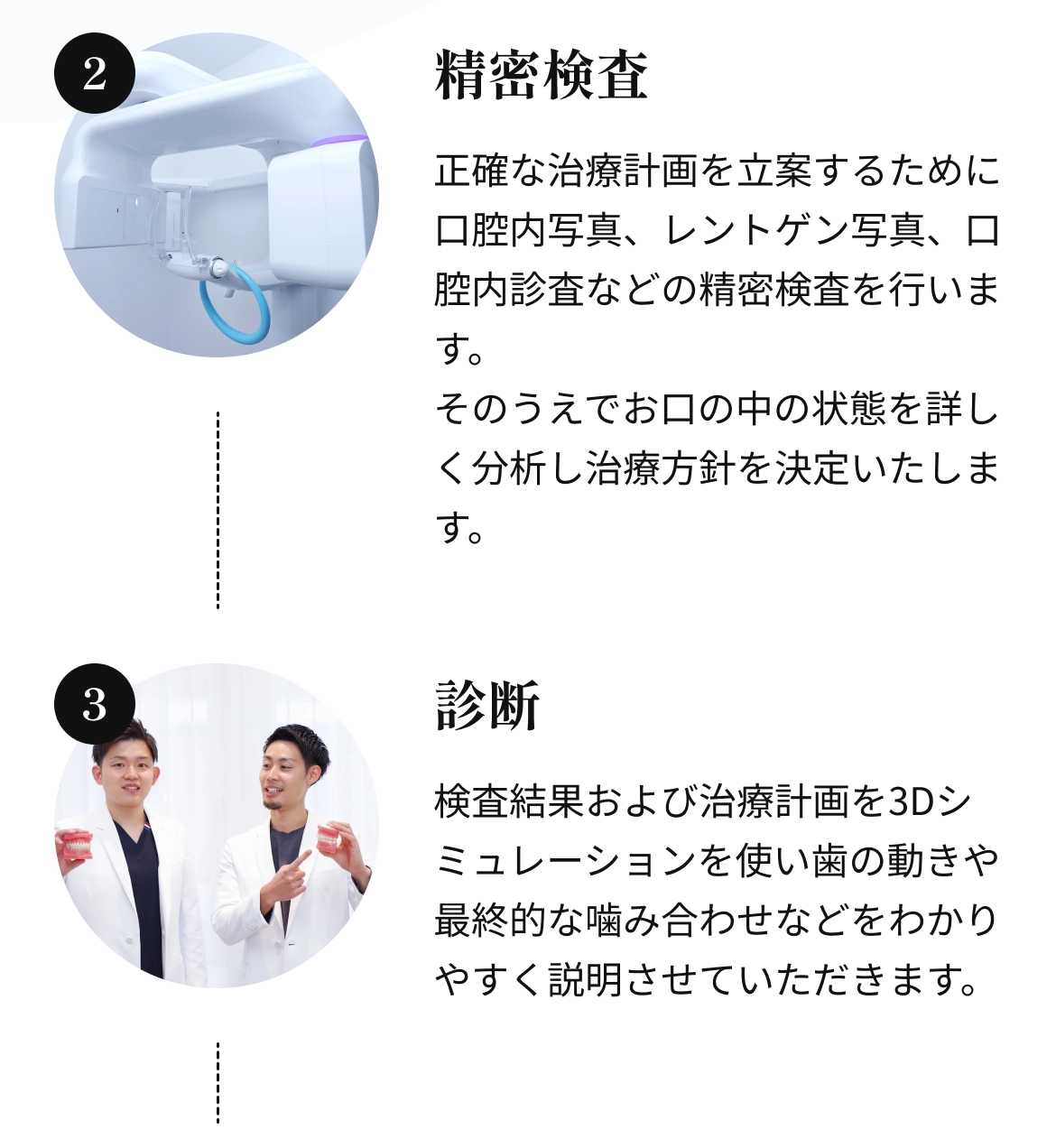 2

精密検査

正確な治療計画を立案するために口腔内写真、レントゲン写真、口腔内診査などの精密検査を行います。
そのうえでお口の中の状態を詳しく分析し治療方針を決定いたします。

3

診断

検査結果および治療計画を3Dシミュレーションを使い歯の動きや最終的な噛み合わせなどをわかりやすく説明させていただきます。